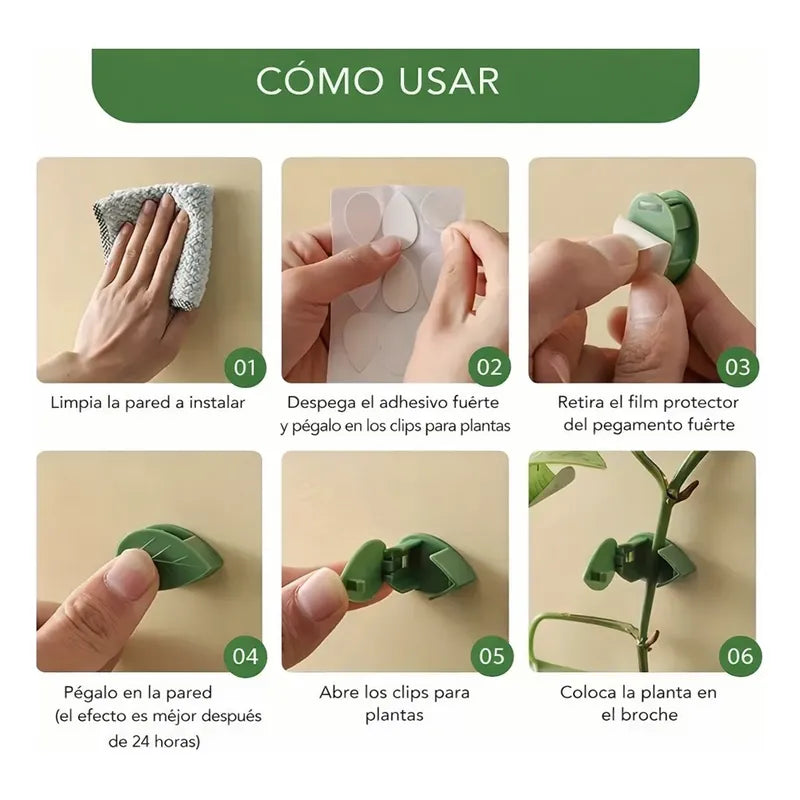 CÓMO USAR

01

Limpia la pared a instalar

02

Despega el adhesivo fuérte y pégalo en los clips para plantas

03

Retira el film protector del pegamento fuérte

04

Pégalo en la pared (el efecto es méjor después de 24 horas)

05

Abre los clips para plantas

06

Coloca la planta en el broche